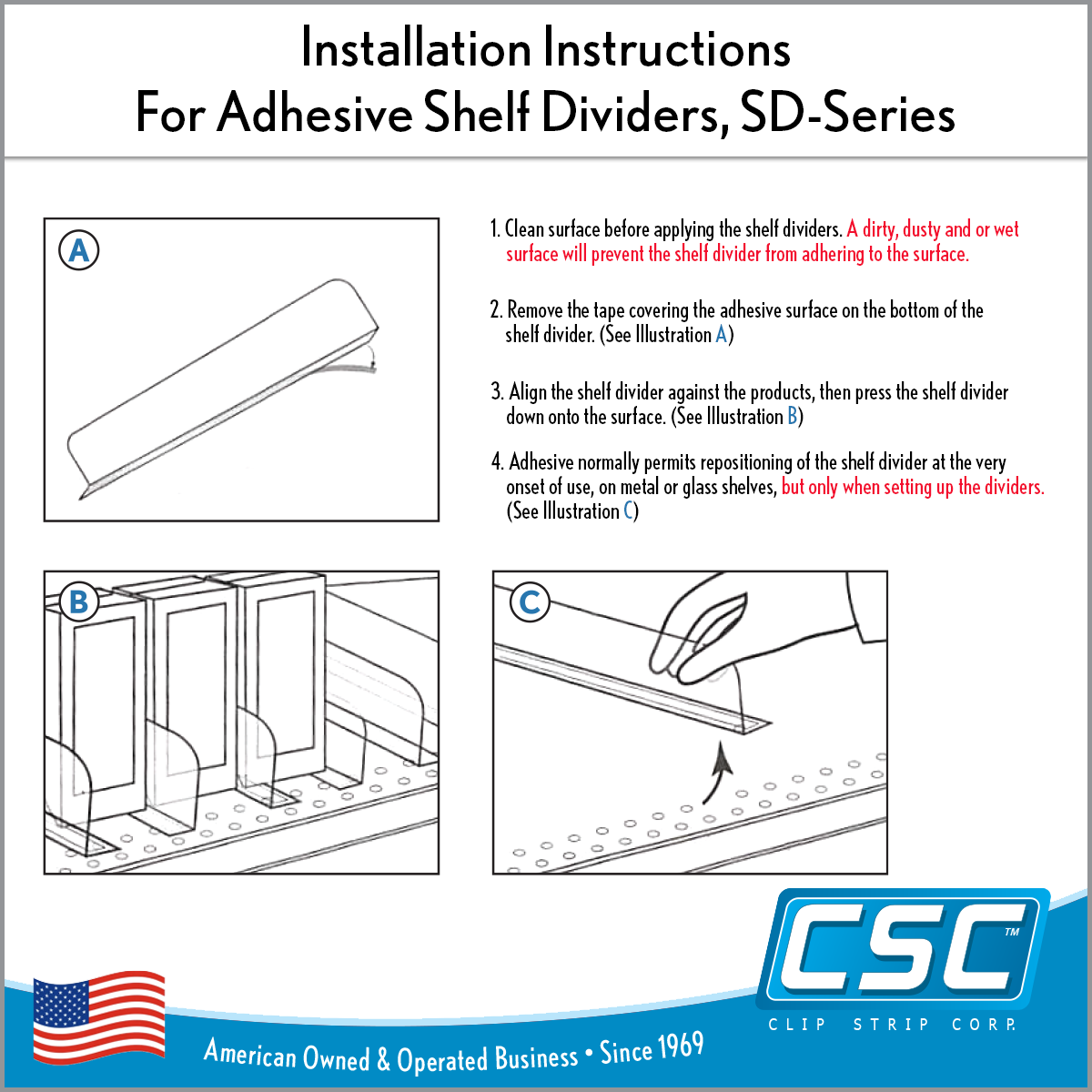 Installation Instructions
For Adhesive Shelf Dividers, SD-Series

A

1. Clean surface before applying the shelf dividers. A dirty, dusty and or wet surface will prevent the shelf divider from adhering to the surface.

2. Remove the tape covering the adhesive surface on the bottom of the shelf divider. (See Illustration A)

3. Align the shelf divider against the products, then press the shelf divider down onto the surface. (See Illustration B)

4. Adhesive normally permits repositioning of the shelf divider at the very onset of use, on metal or glass shelves, but only when setting up the dividers. (See Illustration C)

B

C

CSC™
CLIP STRIP CORP.

American Owned & Operated Business • Since 1969